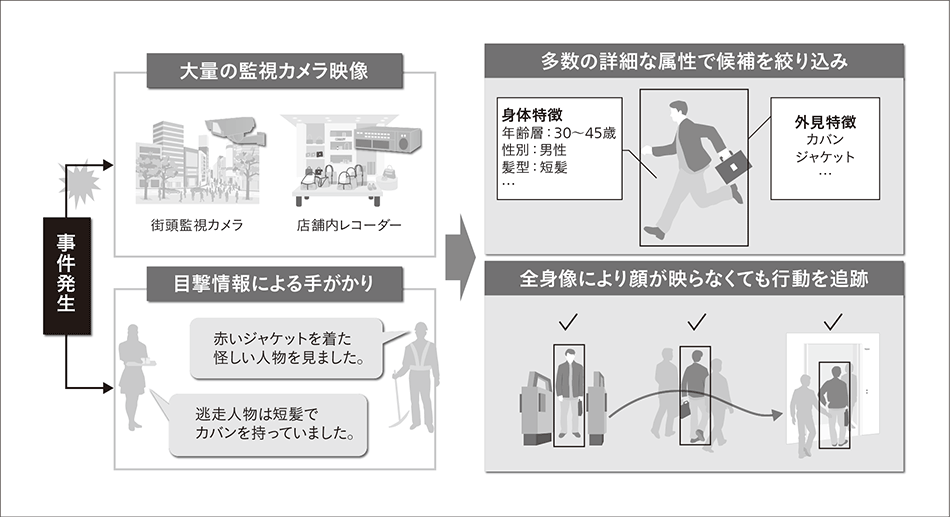 事件発生

大量の監視カメラ映像

街頭監視カメラ

店舗内レコーダー

目撃情報による手がかり

赤いジャケットを着た怪しい人物を見ました。

逃走人物は短髪でカバンを持っていました。

多数の詳細な属性で候補を絞り込み

身体特徴
年齢層：30～45歳
性別：男性
髪型：短髪
…

外見特徴
カバン
ジャケット
…

全身像により顔が映らなくても行動を追跡

✓ ✓ ✓