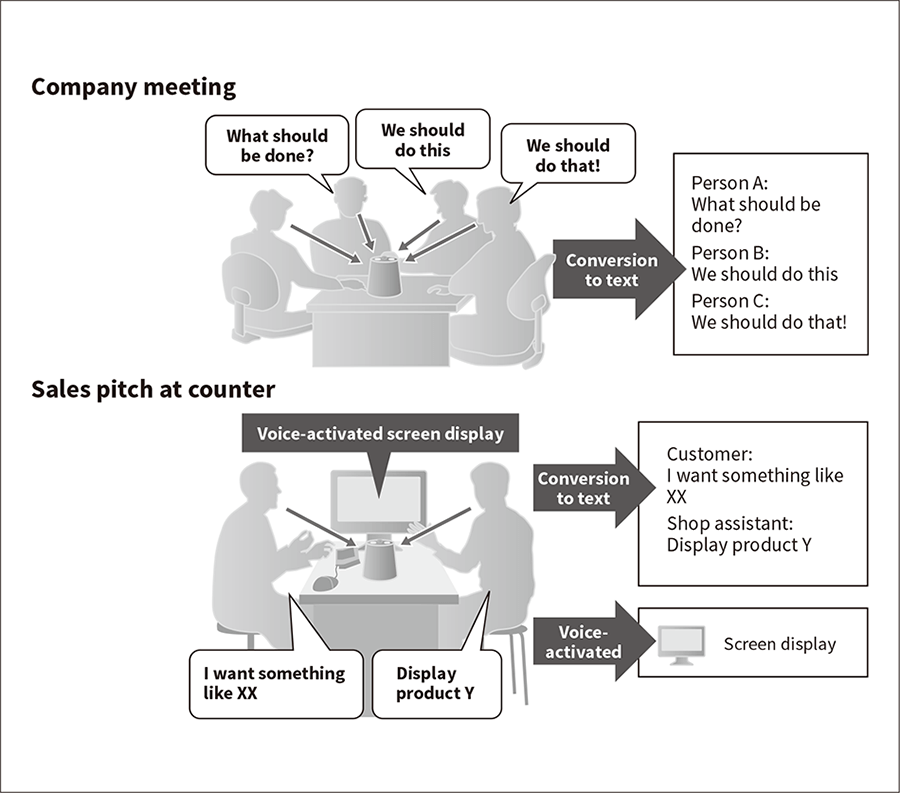 Company meeting

What should be done?

We should do this

We should do that!

Conversion to text

Person A:
What should be done?
Person B:
We should do this
Person C:
We should do that!

Sales pitch at counter

Voice-activated screen display

Conversion to text

Customer:
I want something like XX
Shop assistant:
Display product Y

Voice-activated

Screen display

I want something like XX

Display product Y