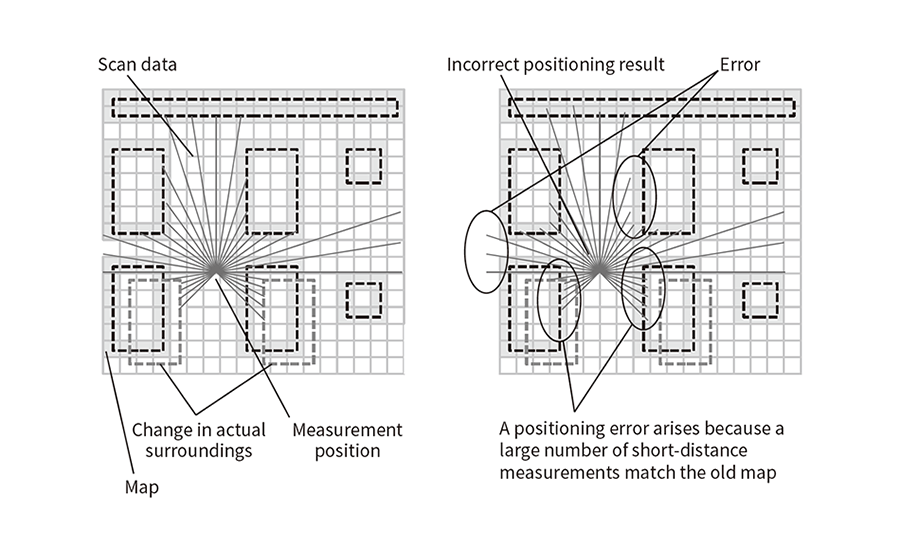 Scan data

Change in actual surroundings

Measurement position

Map

Incorrect positioning result

Error

A positioning error arises because a large number of short-distance measurements match the old map