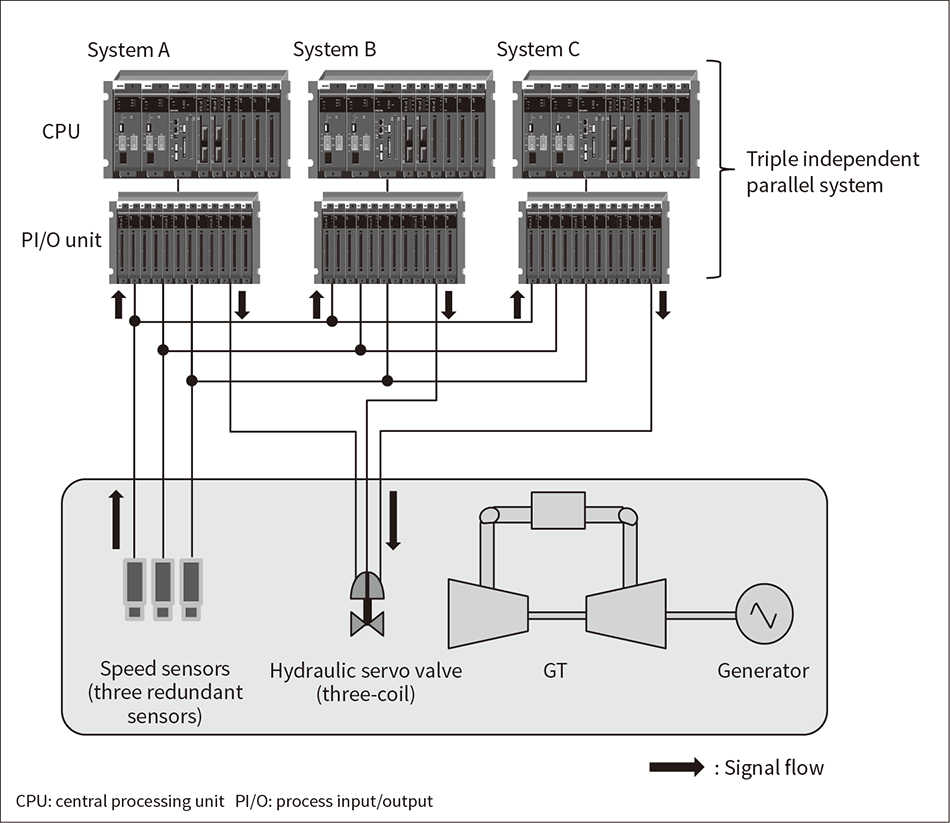 System A
System B
System C

CPU

PI/O unit

Triple independent parallel system

Speed sensors (three redundant sensors)

Hydraulic servo valve (three-coil)

GT

Generator

: Signal flow

CPU: central processing unit PI/O: process input/output