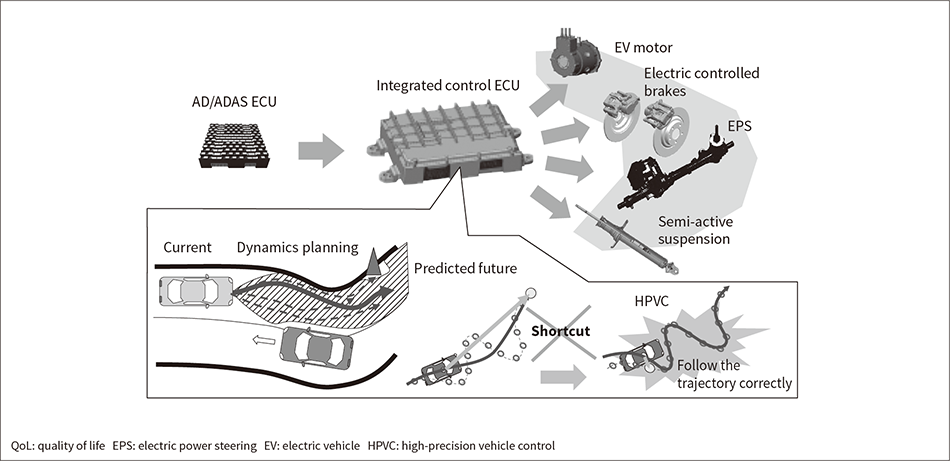 AD/ADAS ECU

Integrated control ECU

EV motor

Electric controlled brakes

EPS

Semi-active suspension

Current

Dynamics planning

Predicted future

Shortcut

HPVC

Follow the trajectory correctly

QoL: quality of life EPS: electric power steering EV: electric vehicle HPVC: high-precision vehicle control